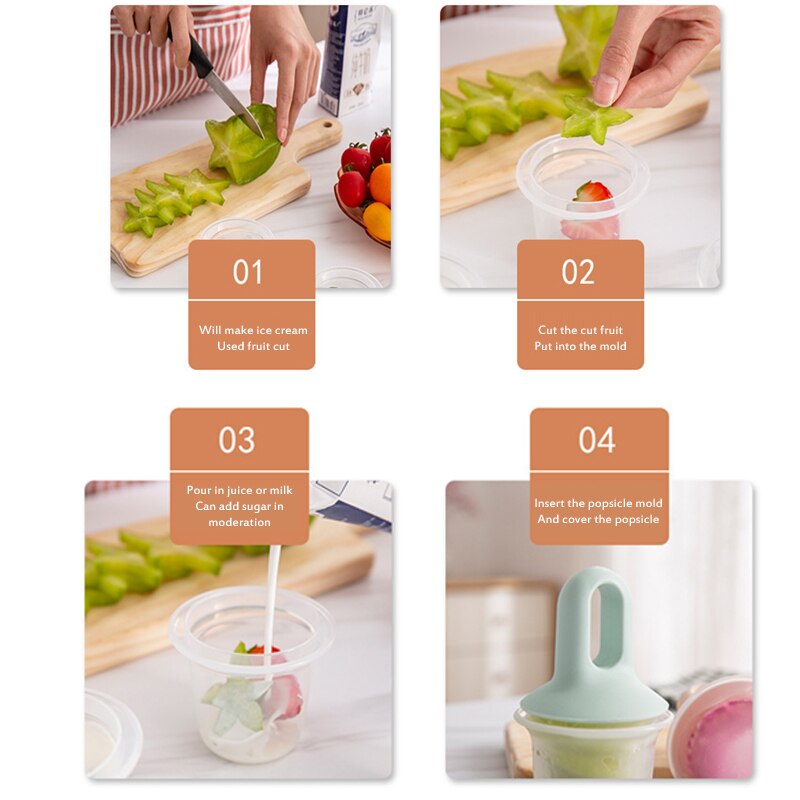 01

Will make ice cream
Used fruit cut

02

Cut the cut fruit
Put into the mold

03

Pour in juice or milk
Can add sugar in moderation

04

Insert the popsicle mold
And cover the popsicle